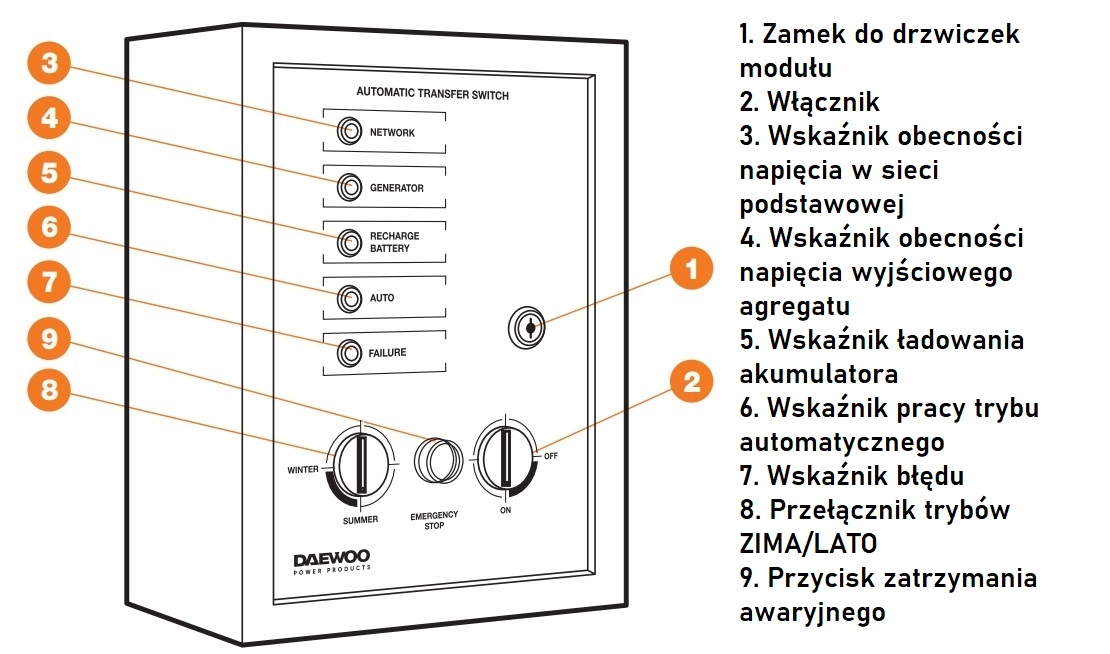 3
4
5
6
7
9
8

AUTOMATIC TRANSFER SWITCH

NETWORK

GENERATOR

RECHARGE BATTERY

AUTO

FAILURE

1

2

WINTER

SUMMER

EMERGENCY STOP

OFF

ON

DAEWOO
POWER PRODUCTS

1. Zamek do drzwiczek modułu
2. Włącznik
3. Wskaźnik obecności napięcia w sieci podstawowej
4. Wskaźnik obecności napięcia wyjściowego agregatu
5. Wskaźnik ładowania akumulatora
6. Wskaźnik pracy trybu automatycznego
7. Wskaźnik błędu
8. Przełącznik trybów ZIMA/LATO
9. Przycisk zatrzymania awaryjnego